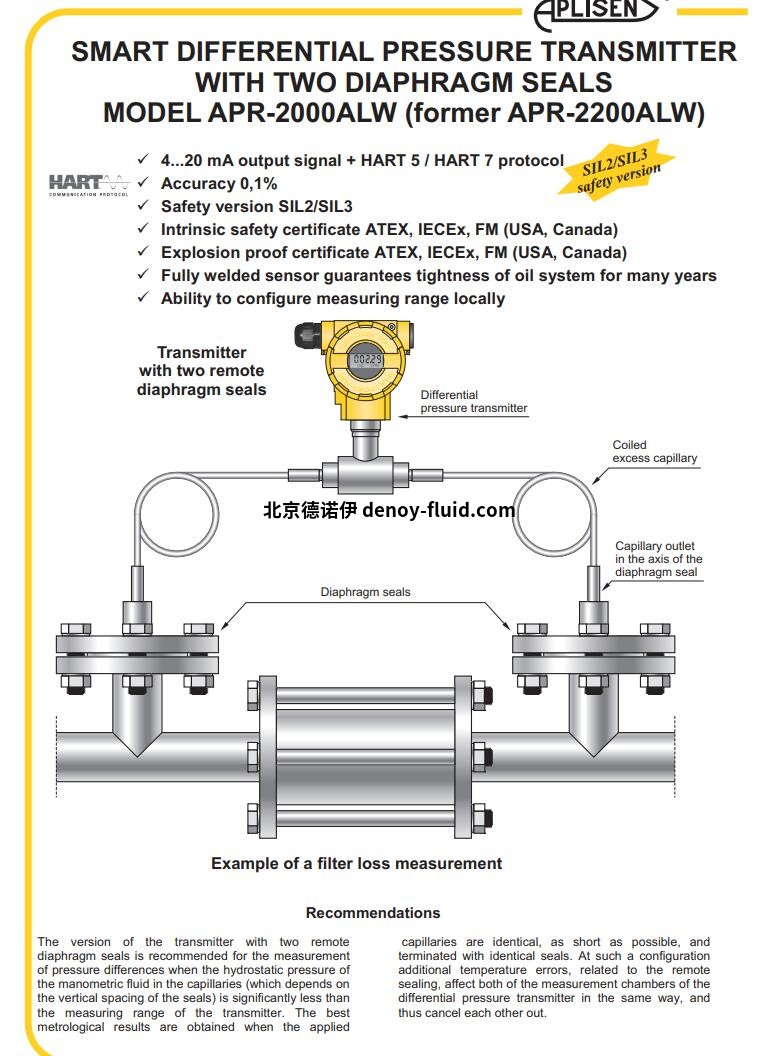 APLISENS

SMART DIFFERENTIAL PRESSURE TRANSMITTER WITH TWO DIAPHRAGM SEALS
MODEL APR-2000ALW (former APR-2200ALW)

HART COMMUNICATION PROTOCOL

SIL2/SIL3 safety version

✓ 4...20 mA output signal + HART 5 / HART 7 protocol
✓ Accuracy 0,1%
✓ Safety version SIL2/SIL3
✓ Intrinsic safety certificate ATEX, IECEx, FM (USA, Canada)
✓ Explosion proof certificate ATEX, IECEx, FM (USA, Canada)
✓ Fully welded sensor guarantees tightness of oil system for many years
✓ Ability to configure measuring range locally

Transmitter with two remote diaphragm seals

00229

Differential pressure transmitter

Coiled excess capillary

北京德诺伊 denoy-fluid.com

Capillary outlet in the axis of the diaphragm seal

Diaphragm seals

Example of a filter loss measurement

Recommendations

The version of the transmitter with two remote diaphragm seals is recommended for the measurement of pressure differences when the hydrostatic pressure of the manometric fluid in the capillaries (which depends on the vertical spacing of the seals) is significantly less than the measuring range of the transmitter. The best metrological results are obtained when the applied

capillaries are identical, as short as possible, and terminated with identical seals. At such a configuration additional temperature errors, related to the remote sealing, affect both of the measurement chambers of the differential pressure transmitter in the same way, and thus cancel each other out.